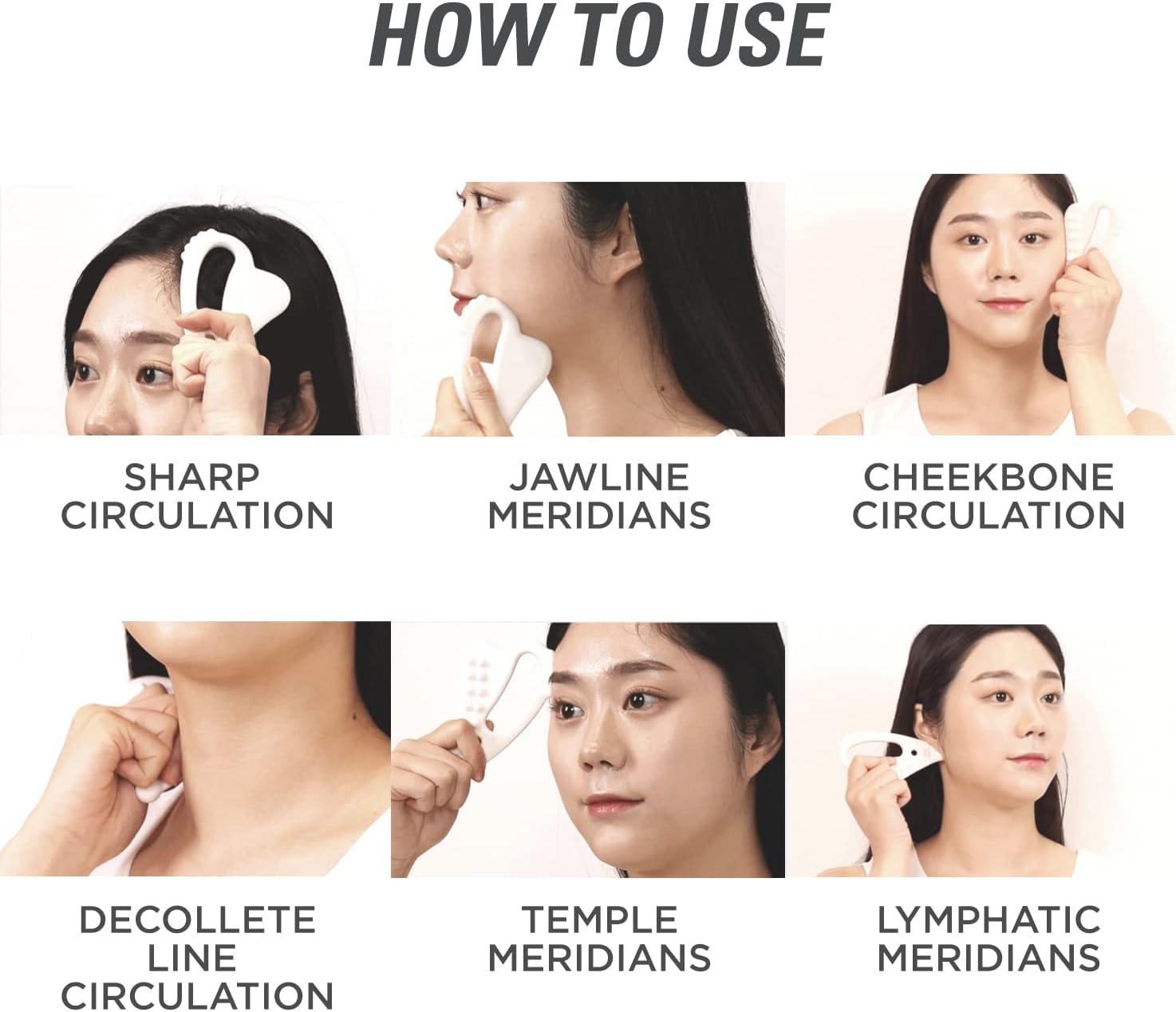 HOW TO USE

SHARP CIRCULATION

JAWLINE MERIDIANS

CHEEKBONE CIRCULATION

DECOLLETE LINE CIRCULATION

TEMPLE MERIDIANS

LYMPHATIC MERIDIANS